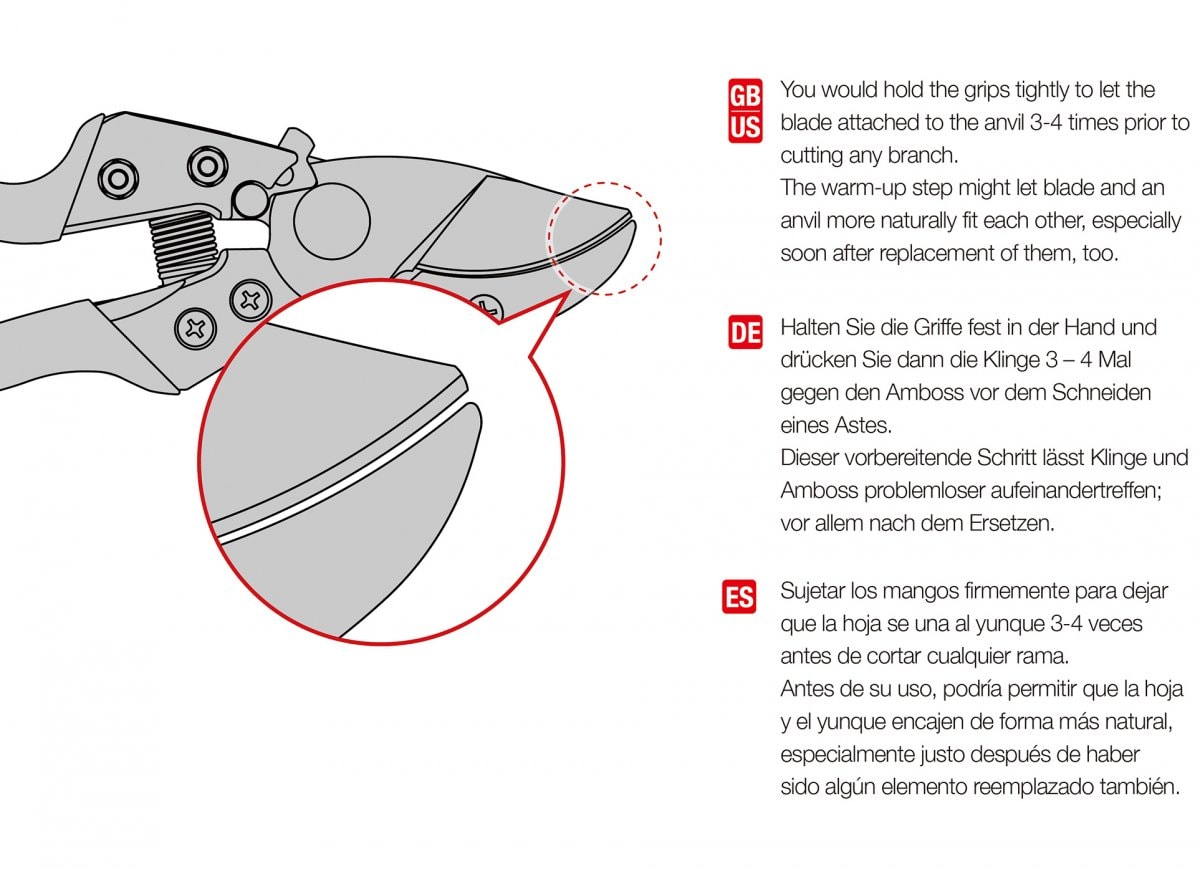 GB
US
You would hold the grips tightly to let the blade attached to the anvil 3-4 times prior to cutting any branch.
The warm-up step might let blade and an anvil more naturally fit each other, especially soon after replacement of them, too.

DE
Halten Sie die Griffe fest in der Hand und drücken Sie dann die Klinge 3 – 4 Mal gegen den Amboss vor dem Schneiden eines Astes.
Dieser vorbereitende Schritt lässt Klinge und Amboss problemloser aufeinandertreffen; vor allem nach dem Ersetzen.

ES
Sujetar los mangos firmemente para dejar que la hoja se una al yunque 3-4 veces antes de cortar cualquier rama.
Antes de su uso, podría permitir que la hoja y el yunque encajen de forma más natural, especialmente justo después de haber sido algún elemento reemplazado también.